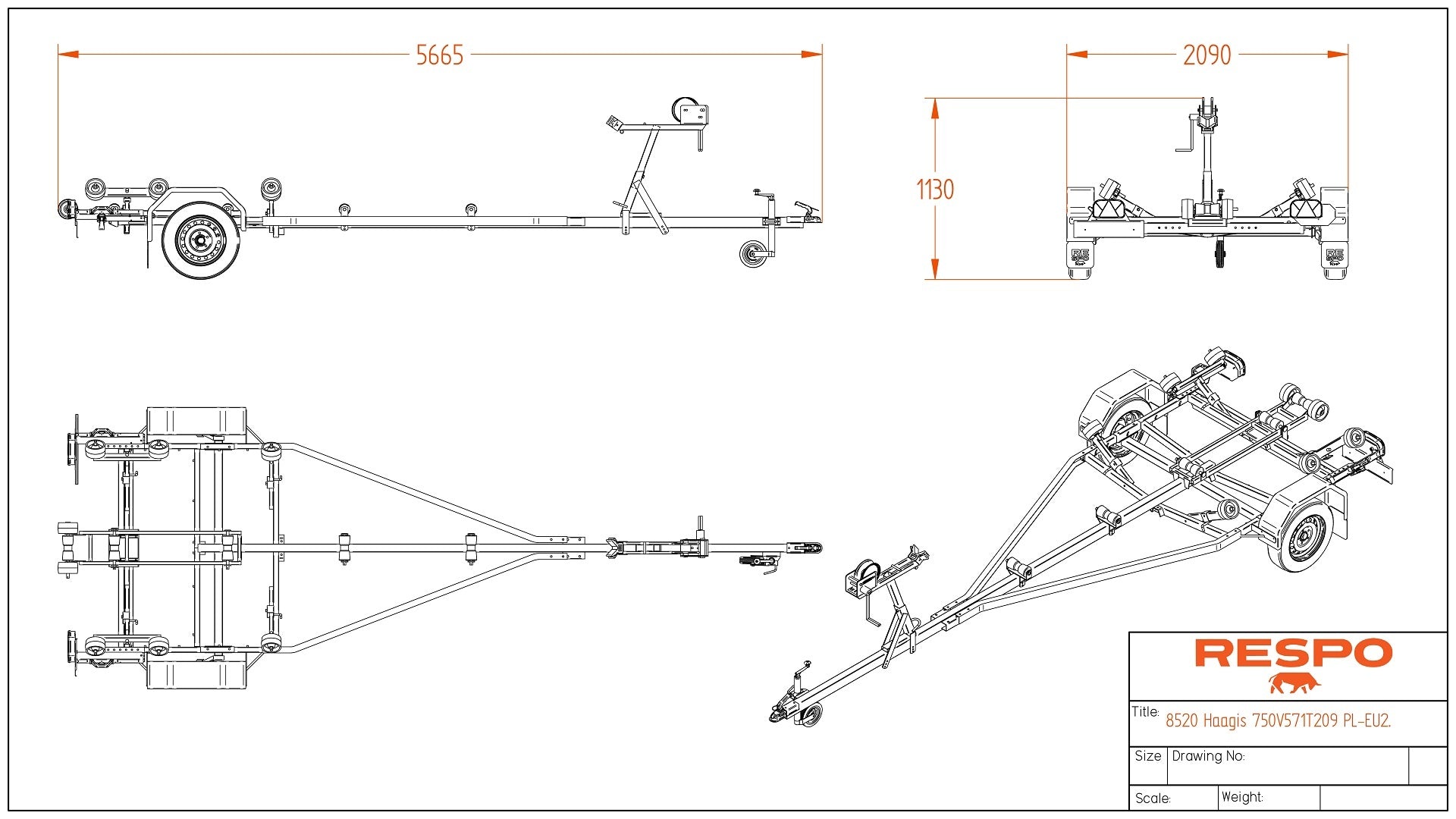 5665

2090

1130

RESPO

Title: 8520 Haagis 750V571T209 PL-EU2.

Size Drawing No:

Scale: Weight: